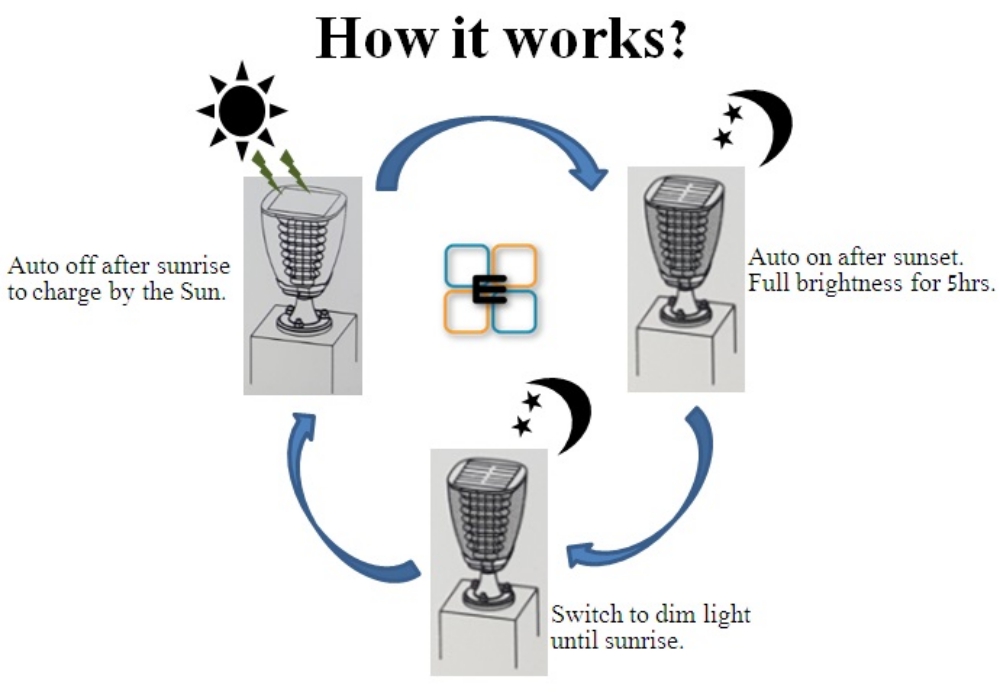 How it works?

Auto off after sunrise to charge by the Sun.

E

Auto on after sunset. Full brightness for 5hrs.

Switch to dim light until sunrise.